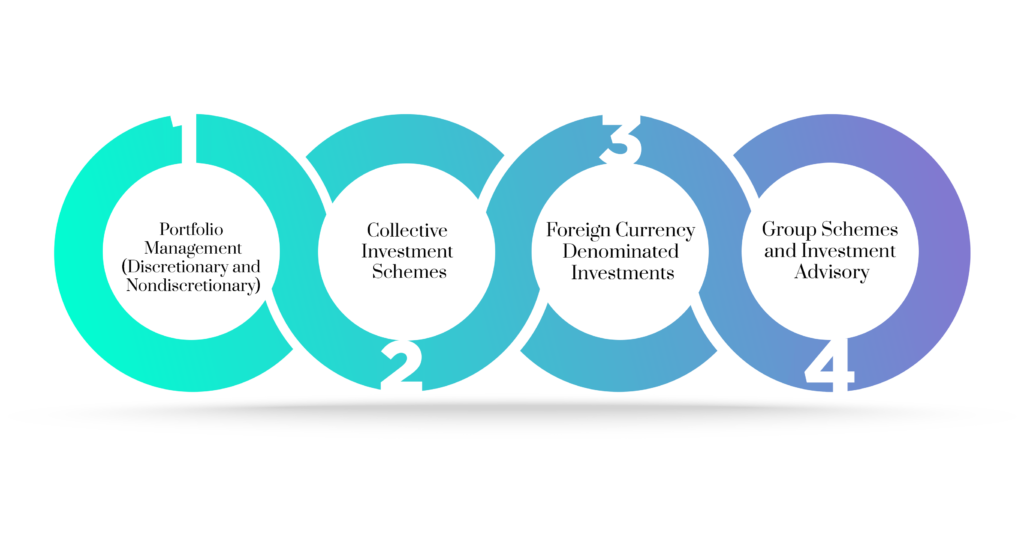 1

Portfolio Management (Discretionary and Nondiscretionary)

2

Collective Investment Schemes

3

Foreign Currency Denominated Investments

4

Group Schemes and Investment Advisory